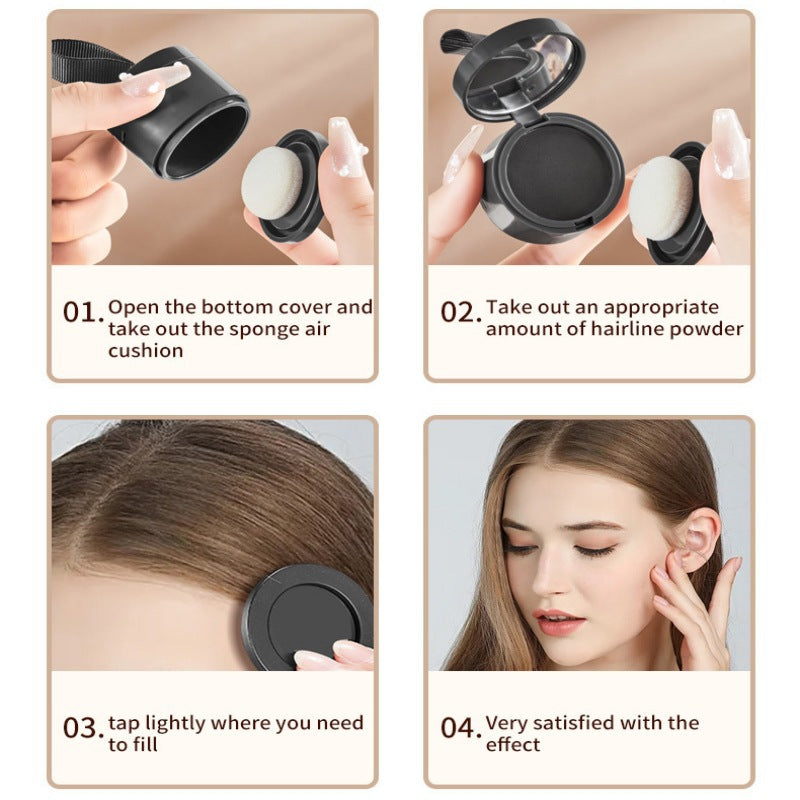 01. Open the bottom cover and take out the sponge air cushion

02. Take out an appropriate amount of hairline powder

03. tap lightly where you need to fill

04. Very satisfied with the effect